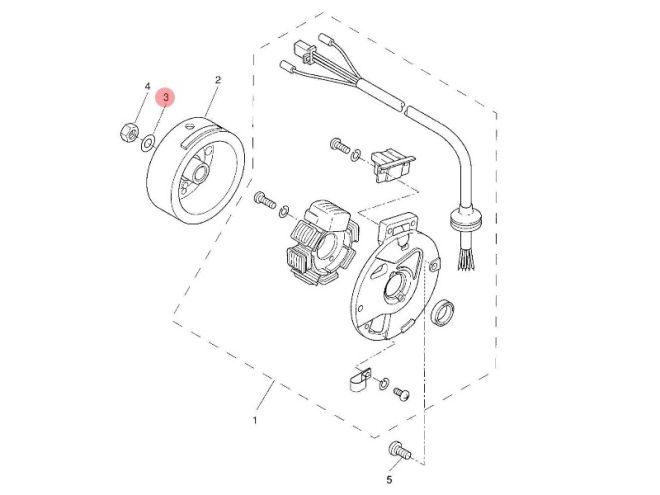 4
3
2
1
5