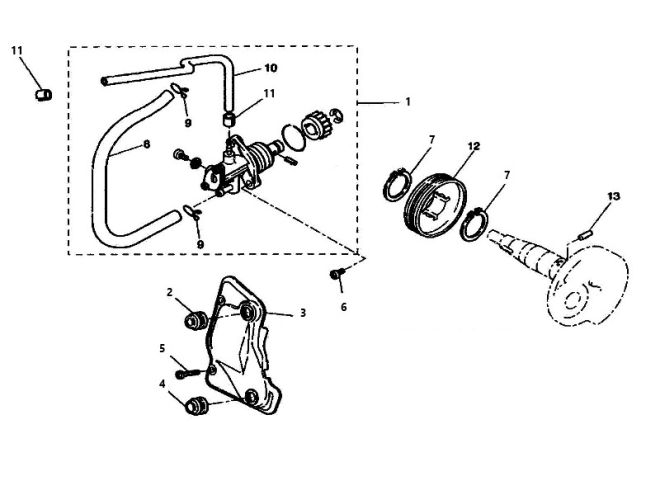 11
10
11
1
9
8
7
12
7
13
9
6
2
3
5
4