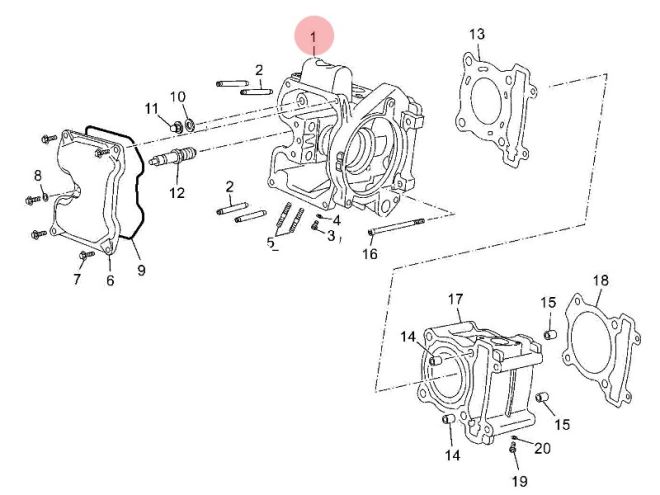 1
2
13
11
10
8
12
2
4
3
5
16
7
6
9
18
17
15
14
15
14
20
19